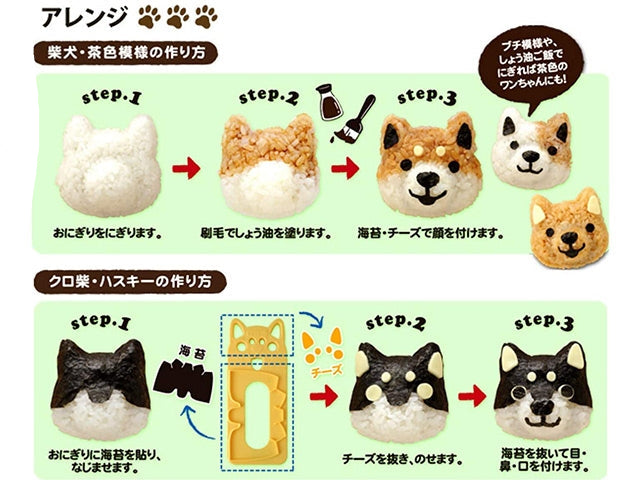 アレンジ

柴犬・茶色模様の作り方

step.1

おにぎりをにぎります。

step.2

刷毛でしょう油を塗ります。

step.3

海苔・チーズで顔を付けます。

ブチ模様や、しょう油ご飯でにぎれば茶色のワンちゃんにも!

クロ柴・ハスキーの作り方

step.1

海苔

おにぎりに海苔を貼り、なじませます。

チーズ

step.2

チーズを抜き、のせます。

step.3

海苔を抜いて目・鼻・口を付けます。