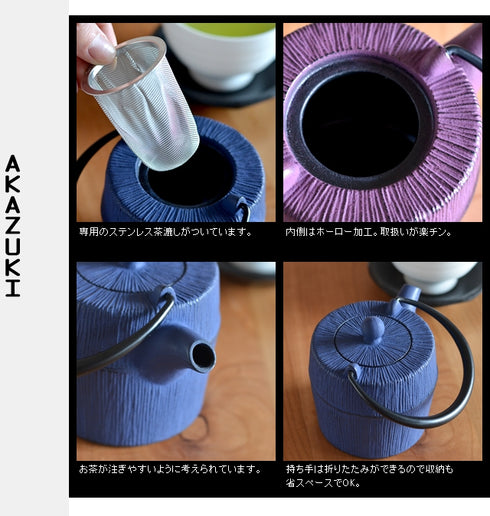 AKAZUKI

専用のステンレス茶漉しがついています。

内側はホーロー加工。取扱いが楽チン。

お茶が注ぎやすいように考えられています。

持ち手は折りたたみができるので収納も省スペースでOK。