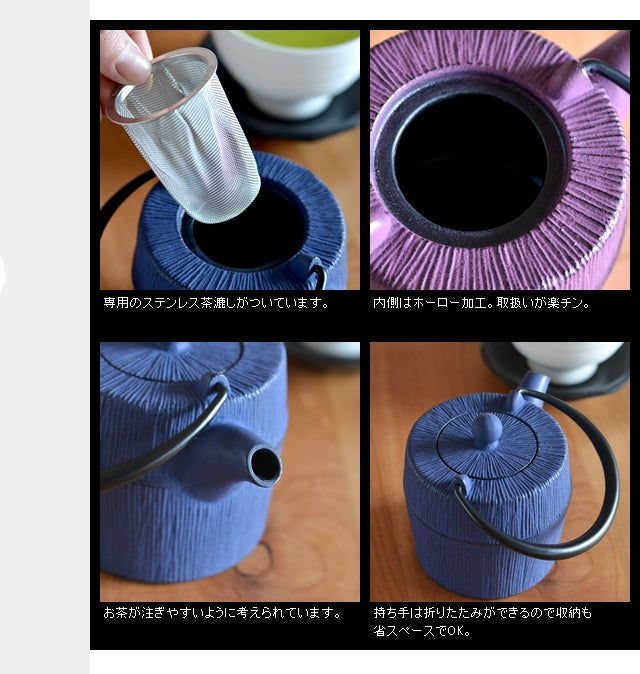 専用のステンレス茶漉しがついています。

内側はホーロー加工。取扱いが楽チン。

お茶が注ぎやすいように考えられています。

持ち手は折りたたみができるので収納も省スペースでOK。