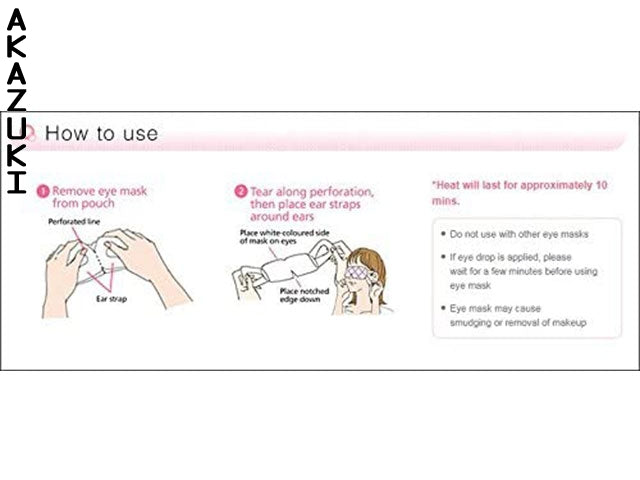 AKAZUKI

How to use

1 Remove eye mask from pouch

Perforated line

Ear strap

2 Tear along perforation, then place ear straps around ears

Place white-coloured side of mask on eyes

Place notched edge down

*Heat will last for approximately 10 mins.

• Do not use with other eye masks

• If eye drop is applied, please wait for a few minutes before using eye mask

• Eye mask may cause smudging or removal of makeup